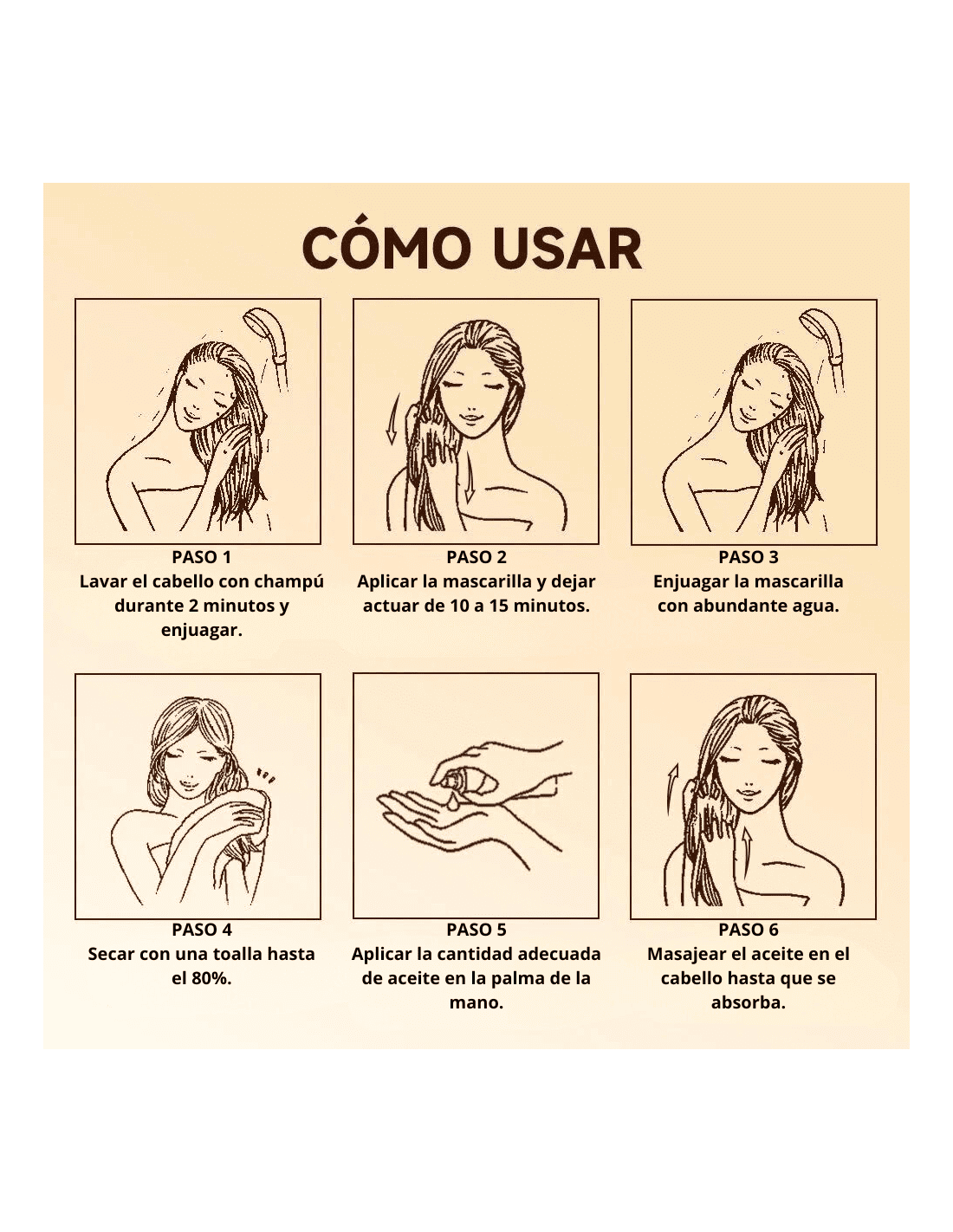 CÓMO USAR

PASO 1
Lavar el cabello con champú durante 2 minutos y enjuagar.

PASO 2
Aplicar la mascarilla y dejar actuar de 10 a 15 minutos.

PASO 3
Enjuagar la mascarilla con abundante agua.

PASO 4
Secar con una toalla hasta el 80%.

PASO 5
Aplicar la cantidad adecuada de aceite en la palma de la mano.

PASO 6
Masajear el aceite en el cabello hasta que se absorba.